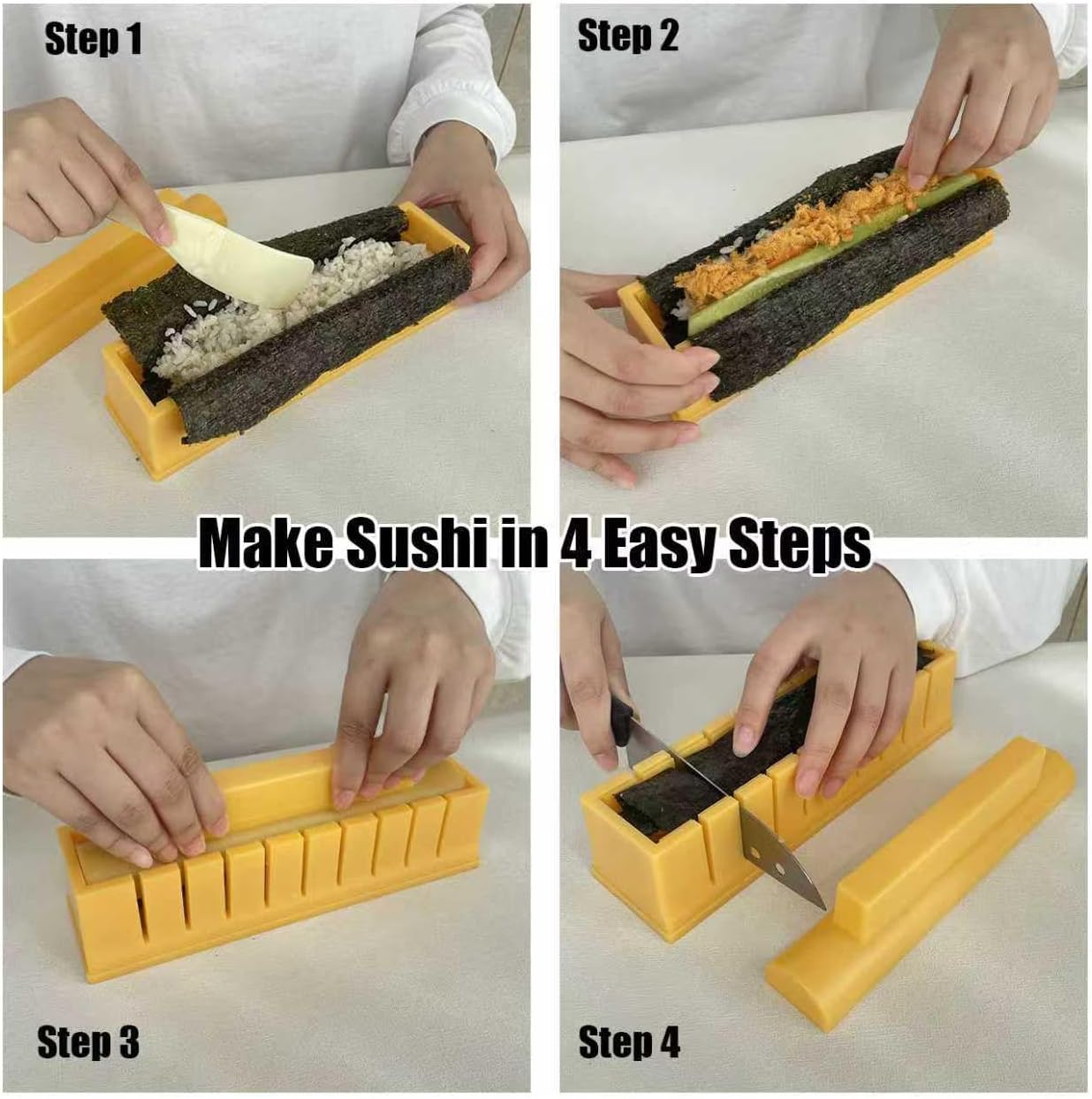 Step 1

Step 2

Make Sushi in 4 Easy Steps

Step 3

Step 4